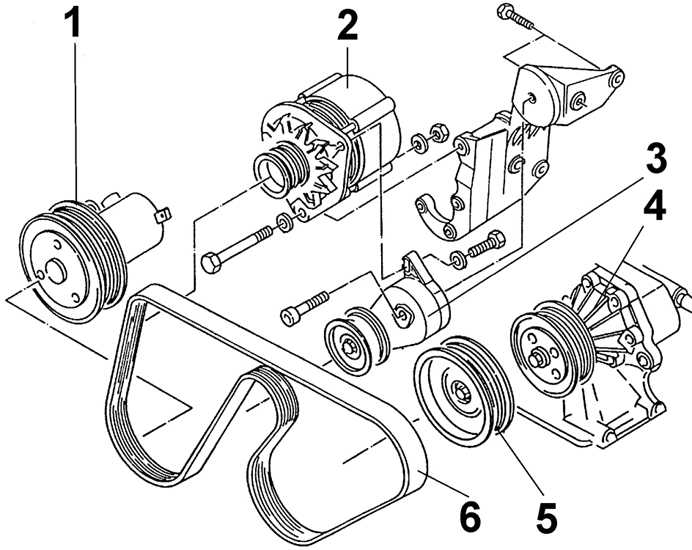 1
2
3
4
6
5